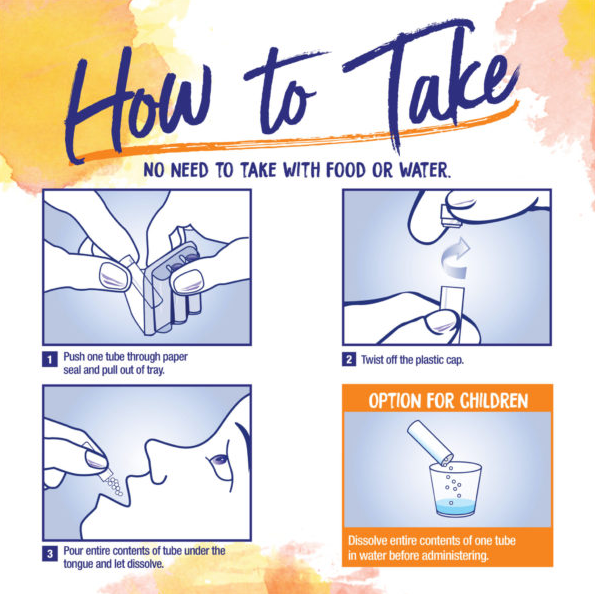 How to Take

NO NEED TO TAKE WITH FOOD OR WATER.

1 Push one tube through paper seal and pull out of tray.

2 Twist off the plastic cap.

3 Pour entire contents of tube under the tongue and let dissolve.

OPTION FOR CHILDREN

Dissolve entire contents of one tube in water before administering.