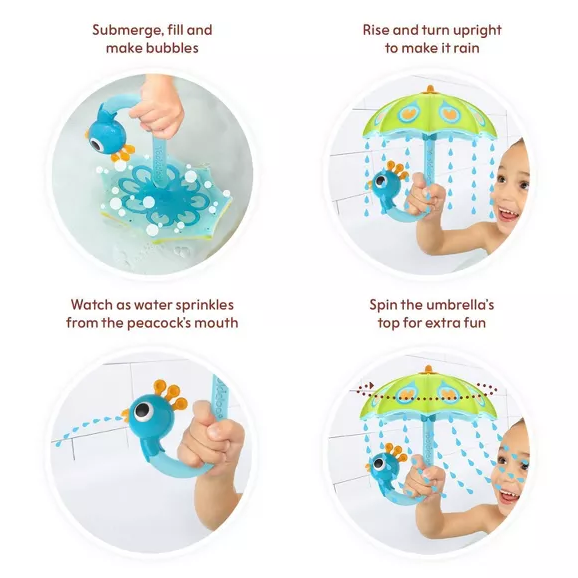 Submerge, fill and make bubbles

Rise and turn upright to make it rain

Watch as water sprinkles from the peacock's mouth

Spin the umbrella's top for extra fun