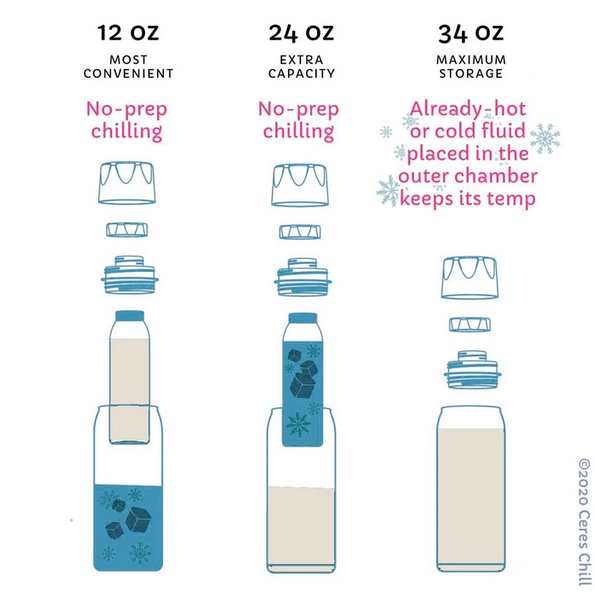 12 OZ
MOST CONVENIENT
No-prep chilling

24 OZ
EXTRA CAPACITY
No-prep chilling

34 OZ
MAXIMUM STORAGE
Already-hot or cold fluid placed in the outer chamber keeps its temp

©2020 Ceres Chill