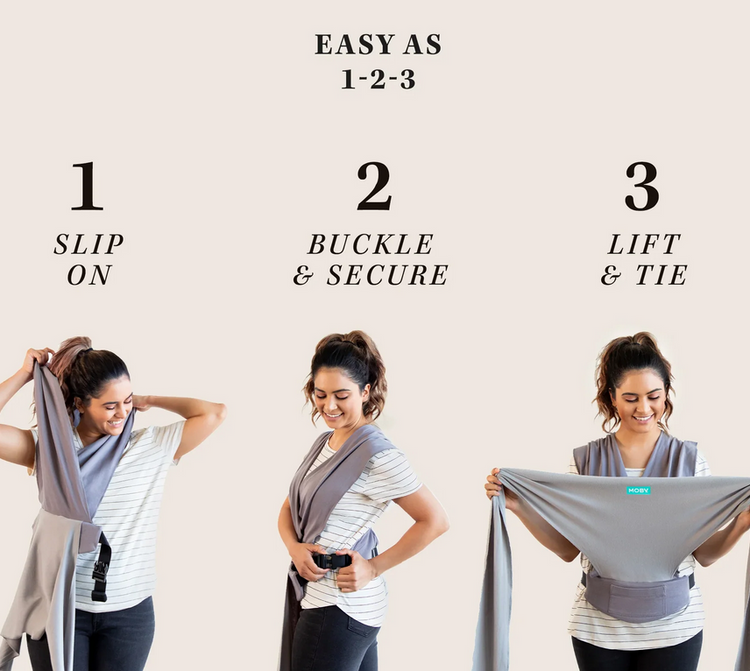 EASY AS
1-2-3

1
SLIP
ON

2
BUCKLE
& SECURE

3
LIFT
& TIE

MOBY