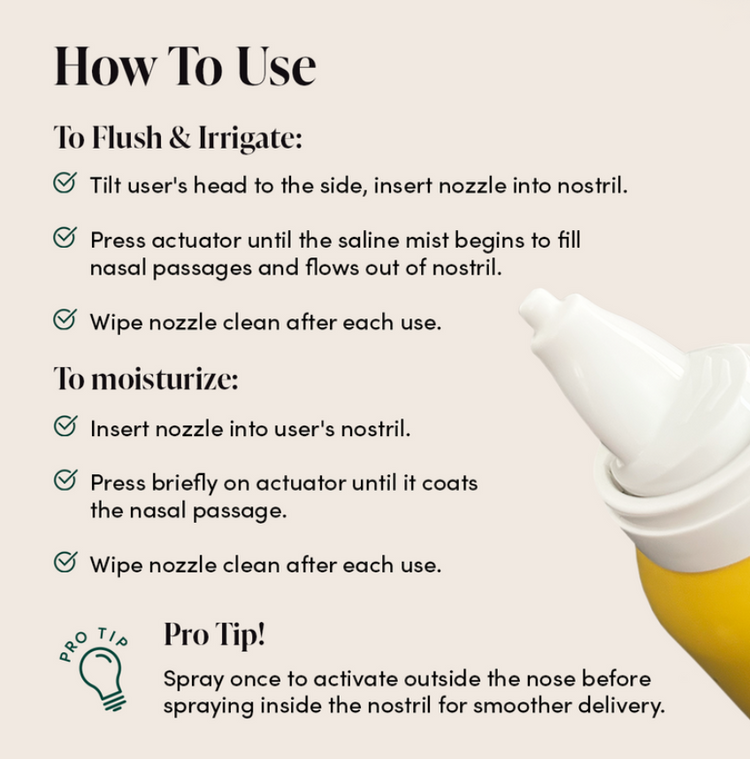 How To Use

To Flush & Irrigate:

Tilt user's head to the side, insert nozzle into nostril.

Press actuator until the saline mist begins to fill nasal passages and flows out of nostril.

Wipe nozzle clean after each use.

To moisturize:

Insert nozzle into user's nostril.

Press briefly on actuator until it coats the nasal passage.

Wipe nozzle clean after each use.

PRO TIP

Pro Tip!

Spray once to activate outside the nose before spraying inside the nostril for smoother delivery.